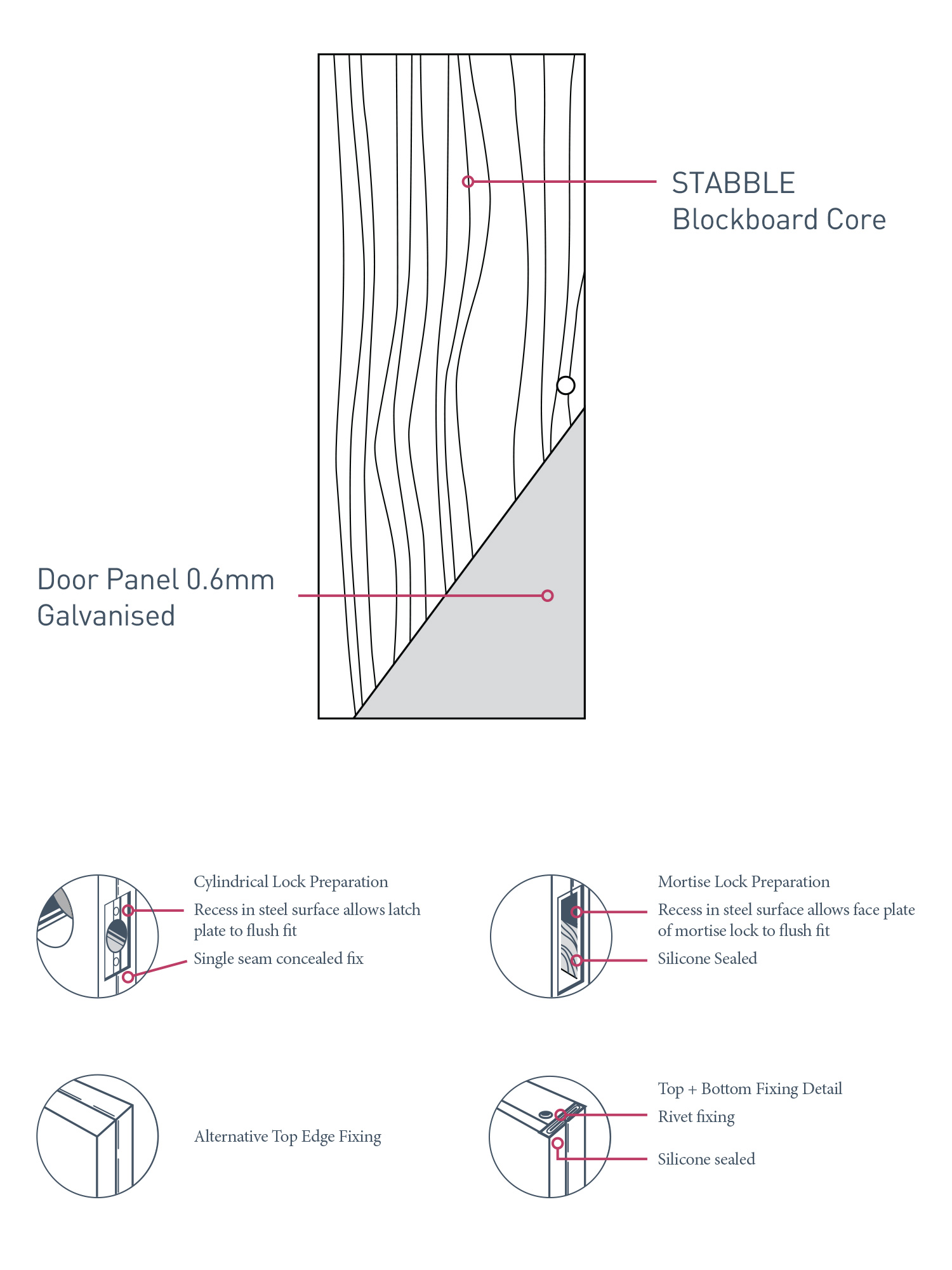 STABBLE
Blockboard Core

Door Panel 0.6mm
Galvanised

Cylindrical Lock Preparation

Recess in steel surface allows latch plate to flush fit

Single seam concealed fix

Mortise Lock Preparation

Recess in steel surface allows face plate of mortise lock to flush fit

Silicone Sealed

Alternative Top Edge Fixing

Top + Bottom Fixing Detail

Rivet fixing

Silicone sealed