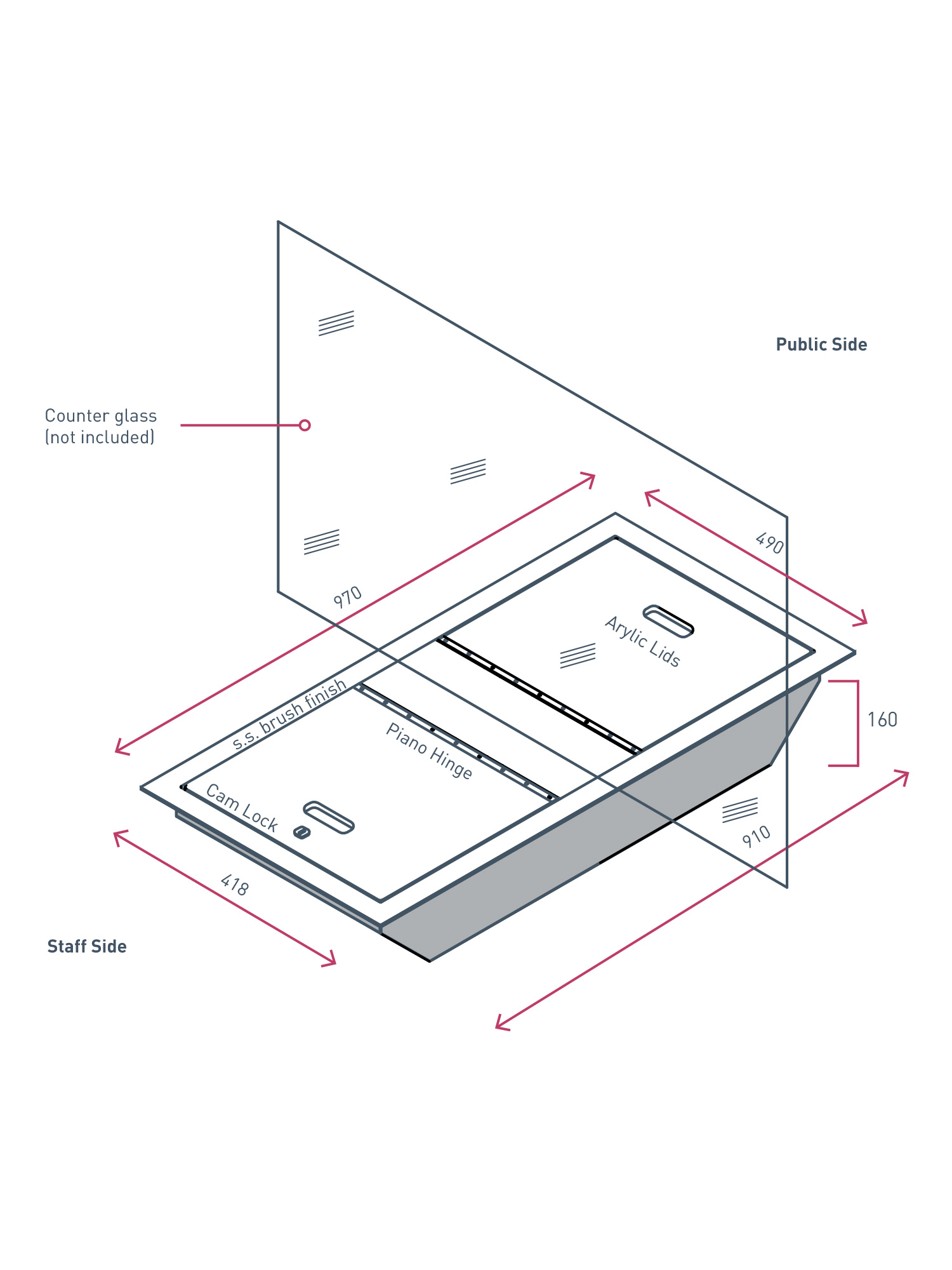 Public Side

Counter glass
(not included)

490

970

Arylic Lids

s.s. brush finish

Piano Hinge

160

Cam Lock

910

418

Staff Side